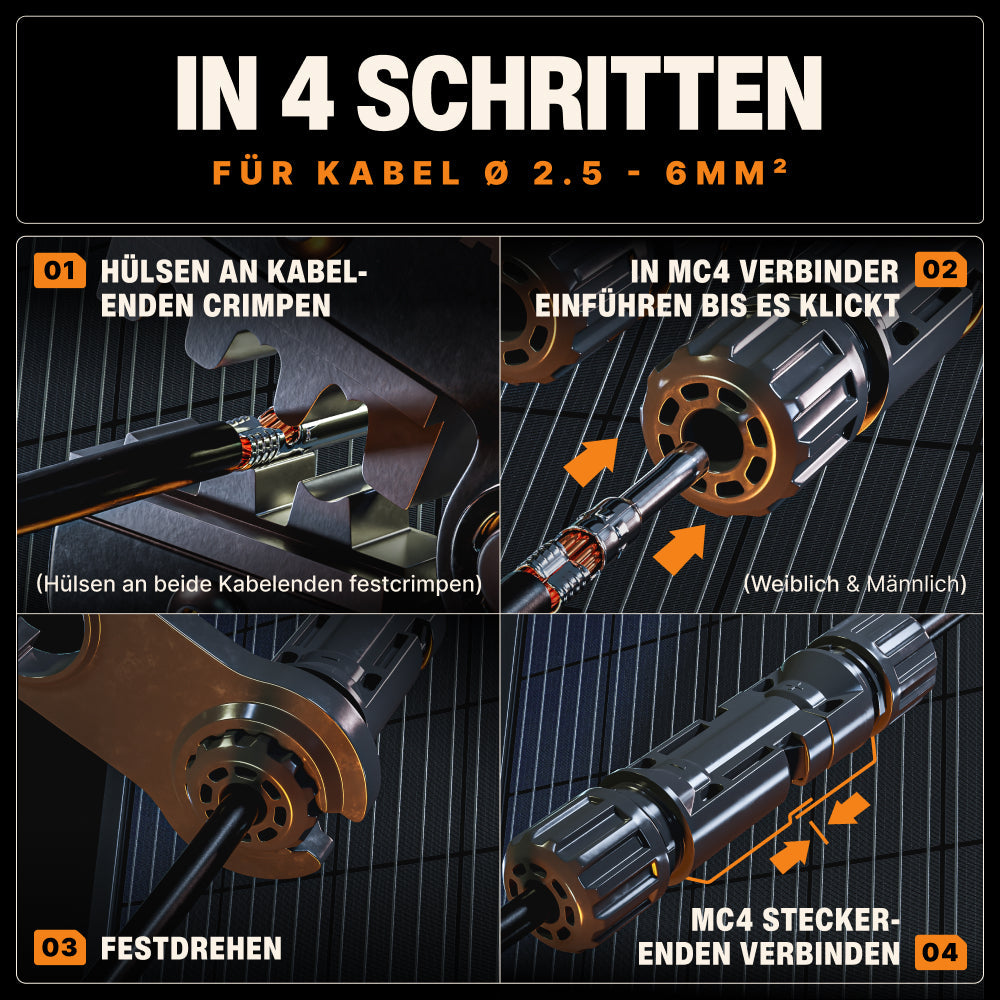 IN 4 SCHRITTEN

FÜR KABEL Ø 2.5 - 6MM²

01 HÜLSEN AN KABELENDEN CRIMPEN

(Hülsen an beide Kabelenden festcrimpen)

IN MC4 VERBINDER EINFÜHREN BIS ES KLICKT 02

(Weiblich & Männlich)

03 FESTDREHEN

MC4 STECKERENDEN VERBINDEN 04