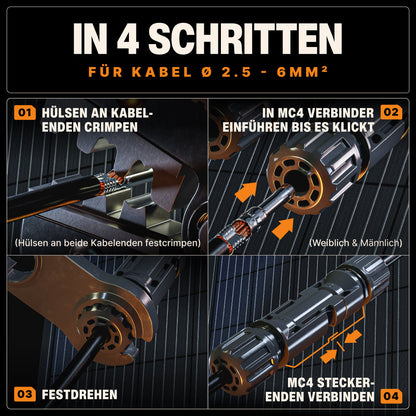 IN 4 SCHRITTEN

FÜR KABEL Ø 2.5 - 6MM²

01 HÜLSEN AN KABELENDEN CRIMPEN

(Hülsen an beide Kabelenden festcrimpen)

IN MC4 VERBINDER EINFÜHREN BIS ES KLICKT 02

(Weiblich & Männlich)

03 FESTDREHEN

MC4 STECKERENDEN VERBINDEN 04